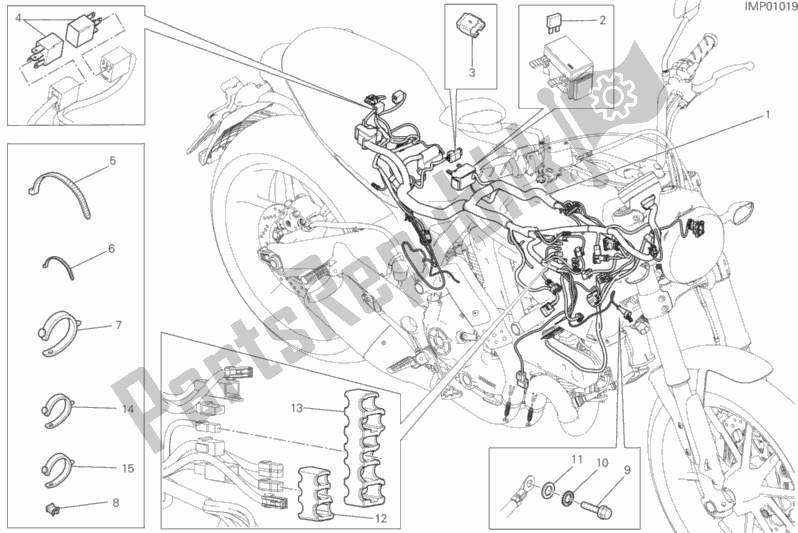 IMP01019

4

3

2

1

5

6

7

14

15

8

13

12

11

10

9

PartsRepublik